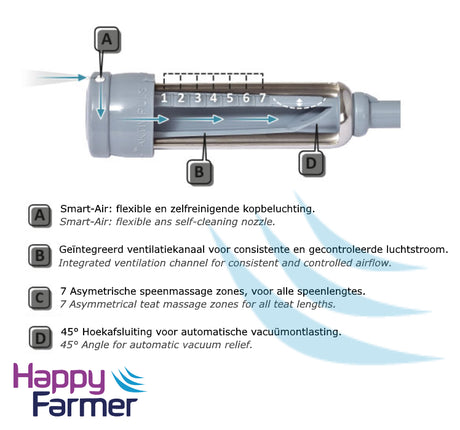 A

1 2 3 4 5 6 7

B

D

A Smart-Air: flexible en zelfreinigende kopbeluchting.
Smart-Air: flexible ans self-cleaning nozzle.

B Geïntegreerd ventilatiekanaal voor consistente en gecontroleerde luchtstroom.
Integrated ventilation channel for consistent and controlled airflow.

C 7 Asymetrische speenmassage zones, voor alle speenlengtes.
7 Asymmetrical teat massage zones for all teat lengths.

D 45° Hoekafsluiting voor automatische vacuümontlasting.
45° Angle for automatic vacuum relief.

Happy Farmer