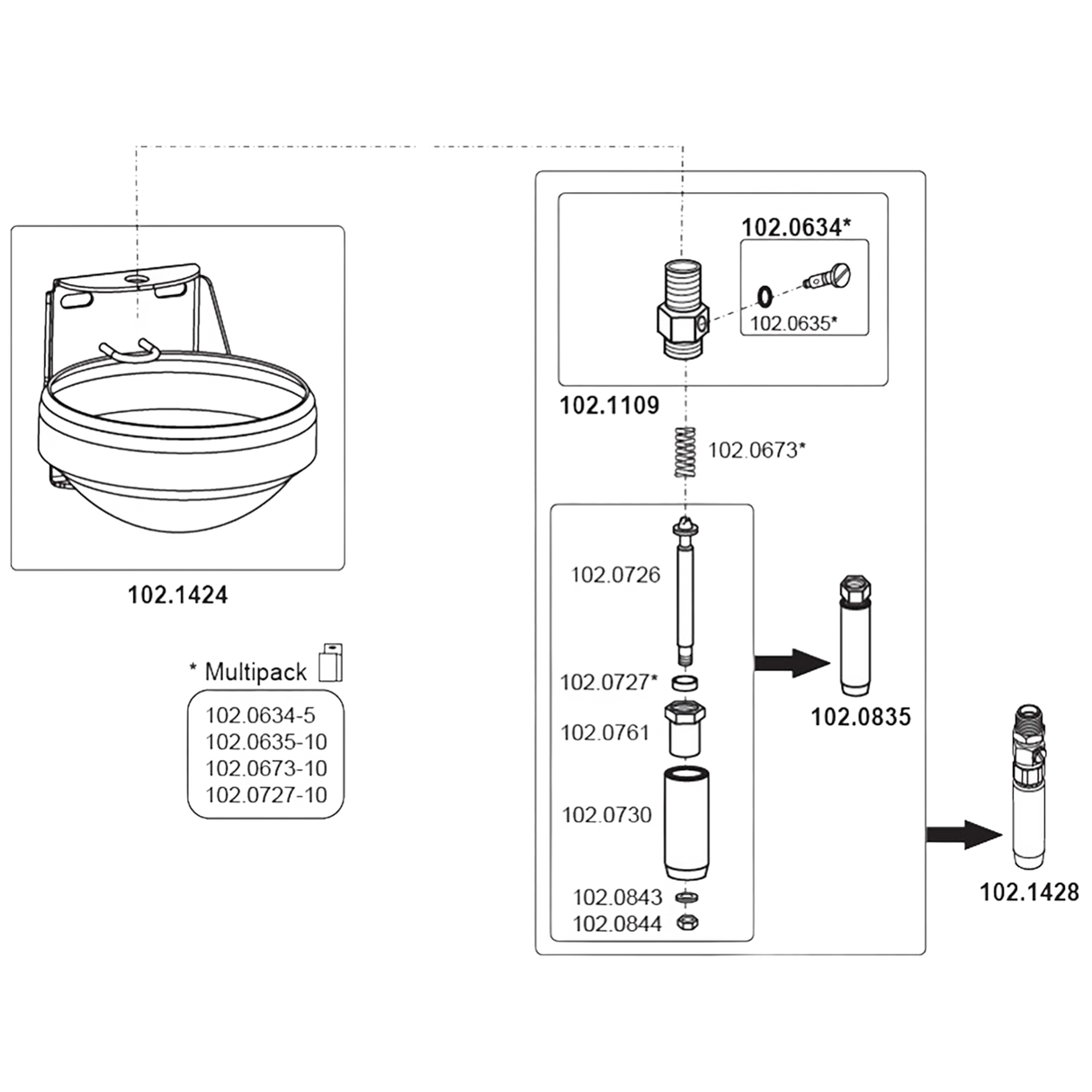 102.1424

* Multipack

102.0634-5
102.0635-10
102.0673-10
102.0727-10

102.0634*

102.0635*

102.1109

102.0673*

102.0726

102.0727*

102.0761

102.0730

102.0843

102.0844

102.0835

102.1428